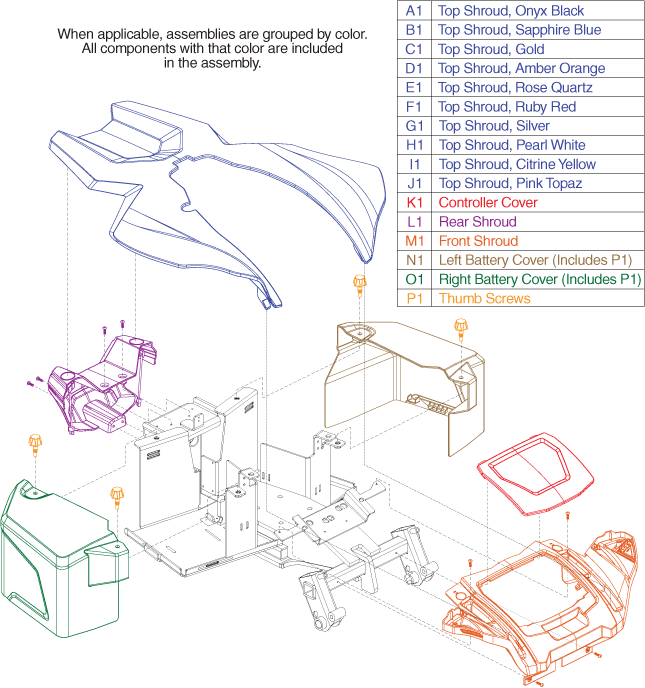 When applicable, assemblies are grouped by color. All components with that color are included in the assembly.

| A1 | Top Shroud, Onyx Black |
|---|---|
| B1 | Top Shroud, Sapphire Blue |
| C1 | Top Shroud, Gold |
| D1 | Top Shroud, Amber Orange |
| E1 | Top Shroud, Rose Quartz |
| F1 | Top Shroud, Ruby Red |
| G1 | Top Shroud, Silver |
| H1 | Top Shroud, Pearl White |
| I1 | Top Shroud, Citrine Yellow |
| J1 | Top Shroud, Pink Topaz |
| K1 | Controller Cover |
| L1 | Rear Shroud |
| M1 | Front Shroud |
| N1 | Left Battery Cover (Includes P1) |
| O1 | Right Battery Cover (Includes P1) |
| P1 | Thumb Screws |