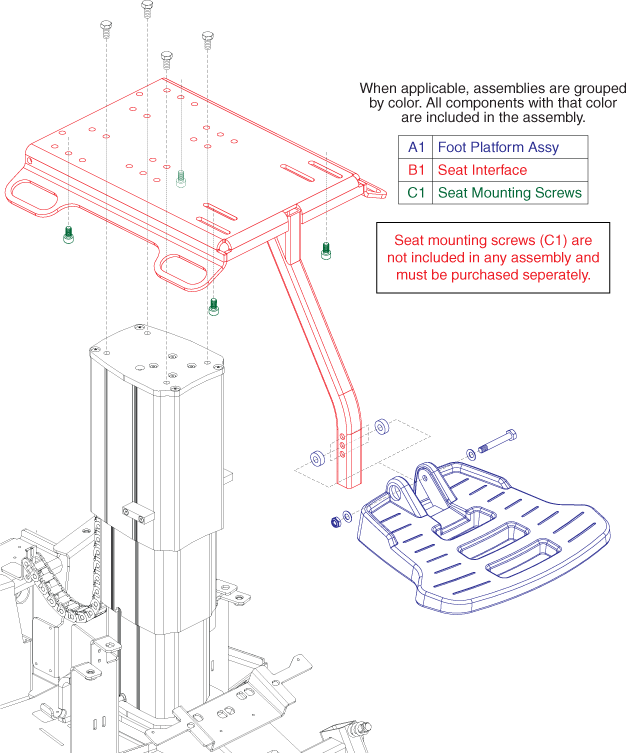 When applicable, assemblies are grouped by color. All components with that color are included in the assembly.

| A1 | Foot Platform Assy |
|---|---|
| B1 | Seat Interface |
| C1 | Seat Mounting Screws |

Seat mounting screws (C1) are not included in any assembly and must be purchased seperately.