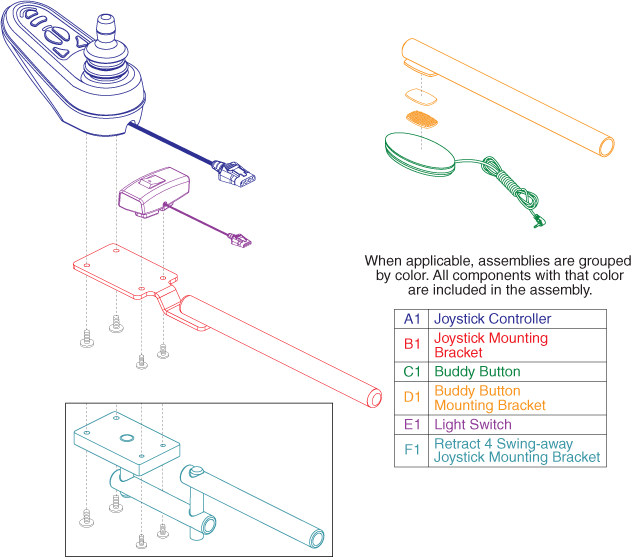 When applicable, assemblies are grouped by color. All components with that color are included in the assembly.

| A1 | Joystick Controller |
|---|---|
| B1 | Joystick Mounting Bracket |
| C1 | Buddy Button |
| D1 | Buddy Button Mounting Bracket |
| E1 | Light Switch |
| F1 | Retract 4 Swing-away Joystick Mounting Bracket |