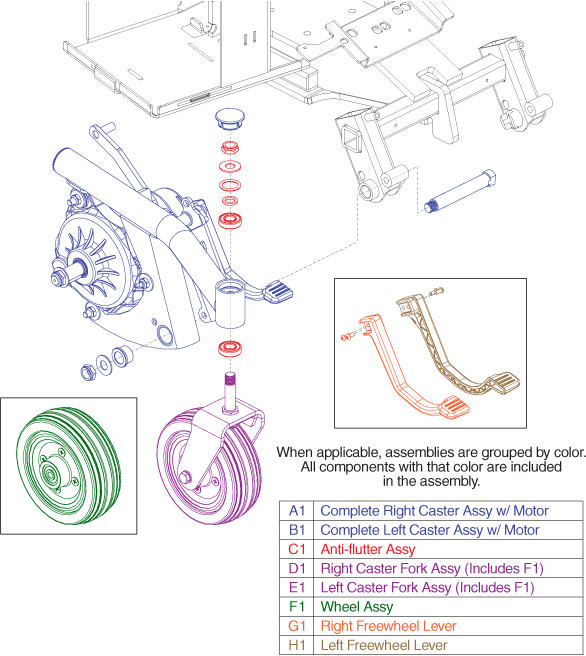 When applicable, assemblies are grouped by color. All components with that color are included in the assembly.

| A1 | Complete Right Caster Assy w/ Motor |
|---|---|
| B1 | Complete Left Caster Assy w/ Motor |
| C1 | Anti-flutter Assy |
| D1 | Right Caster Fork Assy (Includes F1) |
| E1 | Left Caster Fork Assy (Includes F1) |
| F1 | Wheel Assy |
| G1 | Right Freewheel Lever |
| H1 | Left Freewheel Lever |