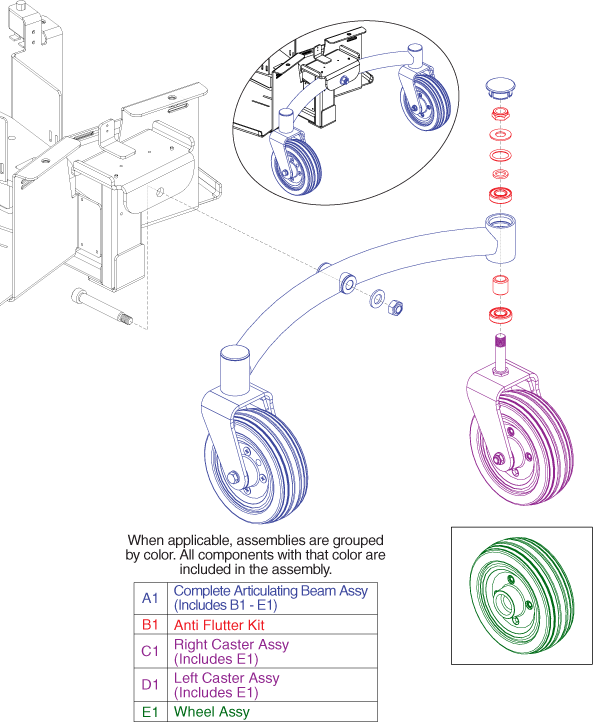 When applicable, assemblies are grouped by color. All components with that color are included in the assembly.

| A1 | Complete Articulating Beam Assy (Includes B1 - E1) |
|---|---|
| B1 | Anti Flutter Kit |
| C1 | Right Caster Assy (Includes E1) |
| D1 | Left Caster Assy (Includes E1) |
| E1 | Wheel Assy |