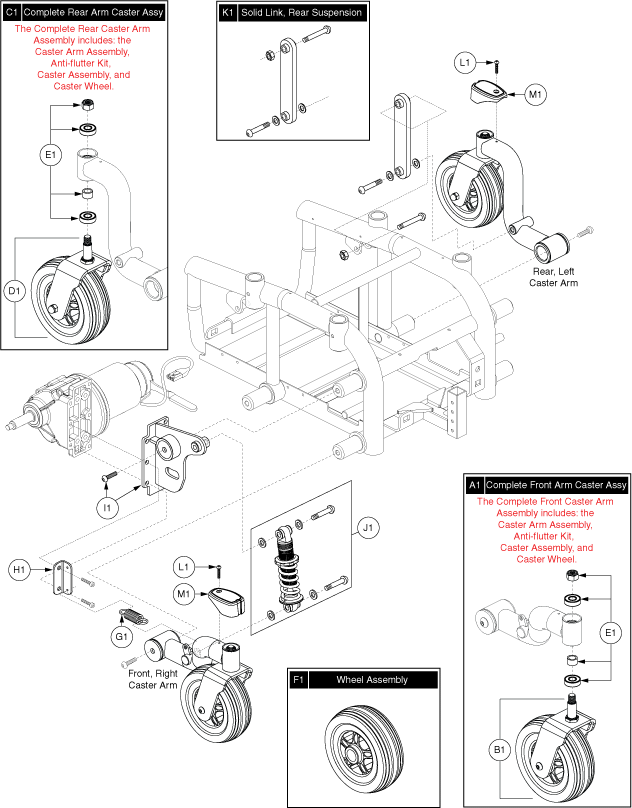 C1 Complete Rear Arm Caster Assy

The Complete Rear Caster Arm Assembly includes: the Caster Arm Assembly, Anti-flutter Kit, Caster Assembly, and Caster Wheel.

E1

D1

K1 Solid Link, Rear Suspension

L1

M1

Rear, Left Caster Arm

I1

J1

H1

L1

M1

G1

Front, Right Caster Arm

F1 Wheel Assembly

A1 Complete Front Arm Caster Assy

The Complete Front Caster Arm Assembly includes: the Caster Arm Assembly, Anti-flutter Kit, Caster Assembly, and Caster Wheel.

E1

B1