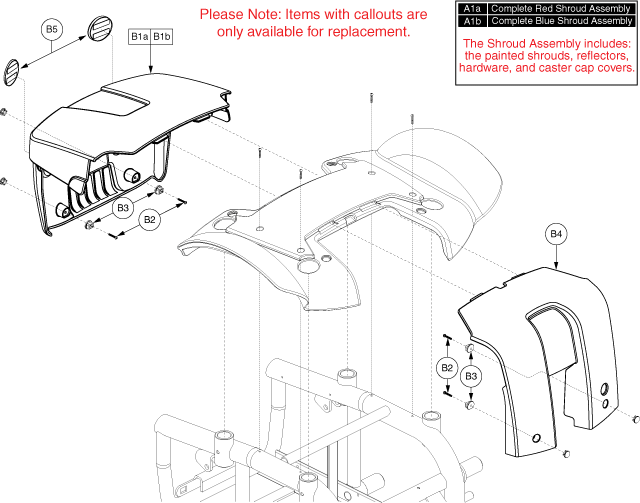 Please Note: Items with callouts are only available for replacement.

| A1a | Complete Red Shroud Assembly |
|---|---|
| A1b | Complete Blue Shroud Assembly |

The Shroud Assembly includes: the painted shrouds, reflectors, hardware, and caster cap covers.

B5

B1a B1b

B3

B2

B4

B2

B3