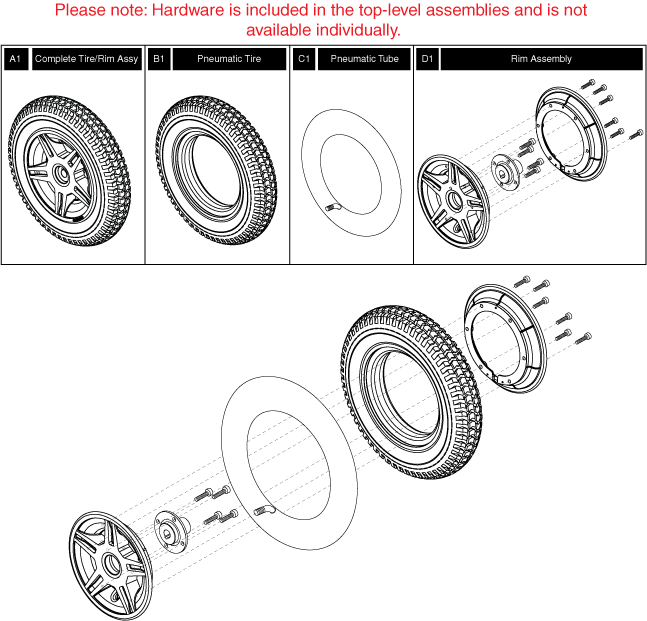 Please note: Hardware is included in the top-level assemblies and is not available individually.

A1 Complete Tire/Rim Assy

B1 Pneumatic Tire

C1 Pneumatic Tube

D1 Rim Assembly