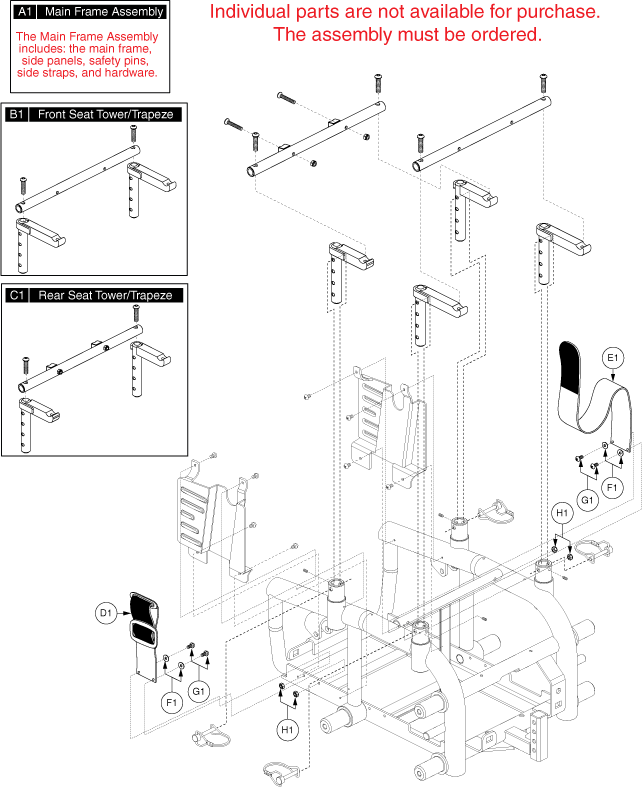 A1 Main Frame Assembly

The Main Frame Assembly includes: the main frame, side panels, safety pins, side straps, and hardware.

Individual parts are not available for purchase. The assembly must be ordered.

B1 Front Seat Tower/Trapeze

C1 Rear Seat Tower/Trapeze

E1

G1

F1

H1

D1

F1

G1

H1