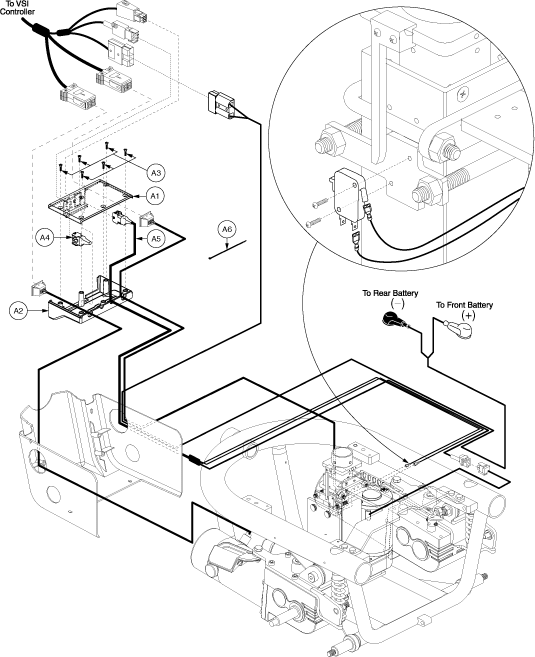 To VSI Controller

A3

A1

A4

A5

A6

A2

To Rear Battery
(−)

To Front Battery
(+)