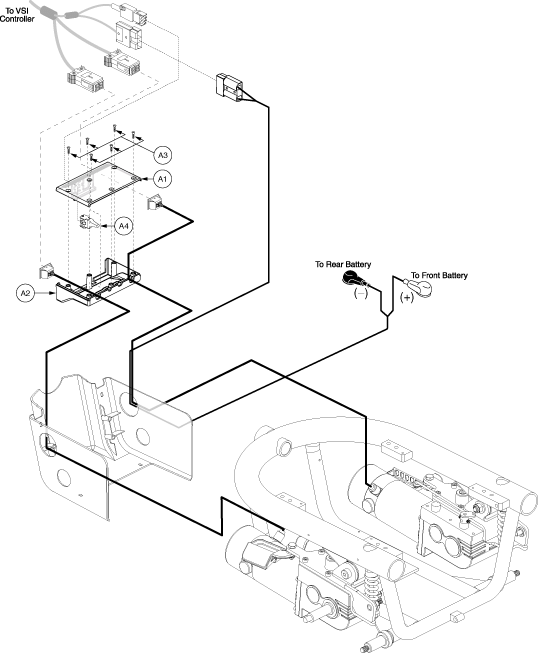 To VSI Controller

A3

A1

A4

A2

To Rear Battery

(−)

To Front Battery

(+)