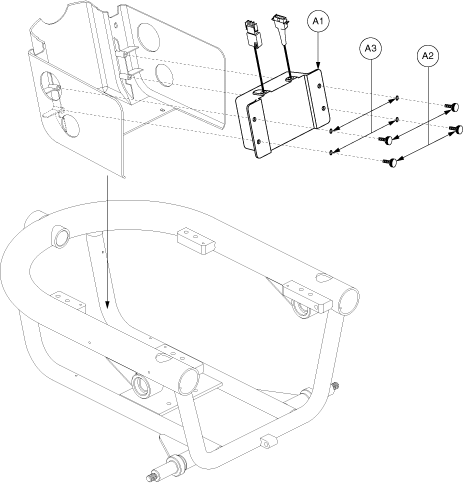 A1
A3
A2