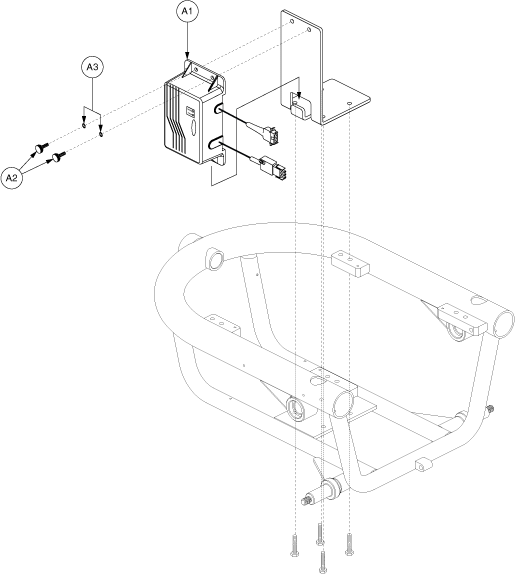 A1

A3

A2