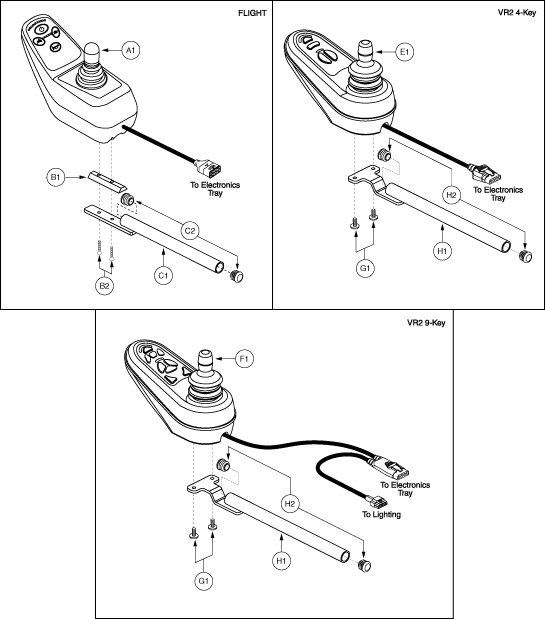 FLIGHT

A1

To Electronics Tray

B1

C2

C1

B2

VR2 4-Key

E1

To Electronics Tray

H2

H1

G1

VR2 9-Key

F1

To Electronics Tray

To Lighting

H2

H1

G1