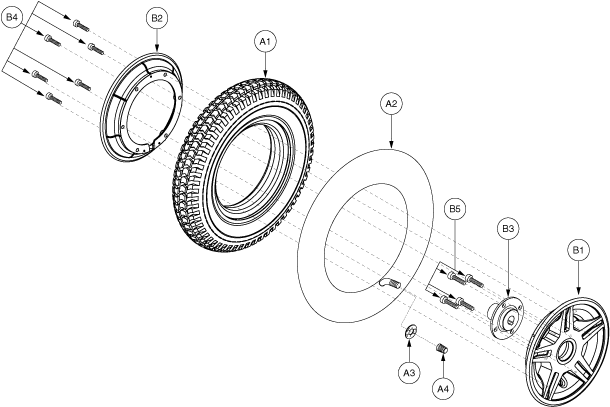 B4
B2
A1
A2
B5
B3
B1
A3
A4