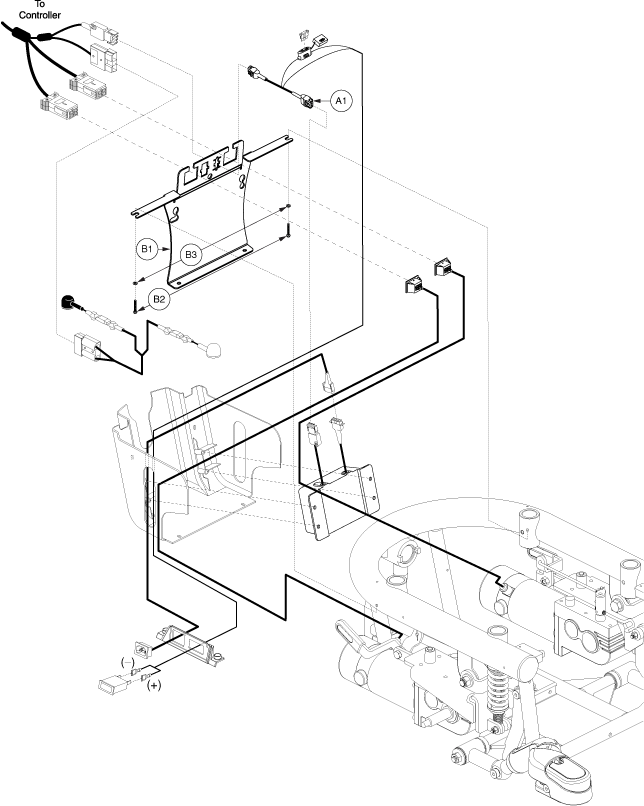 To Controller

A1

B1

B3

B2

(–)

(+)