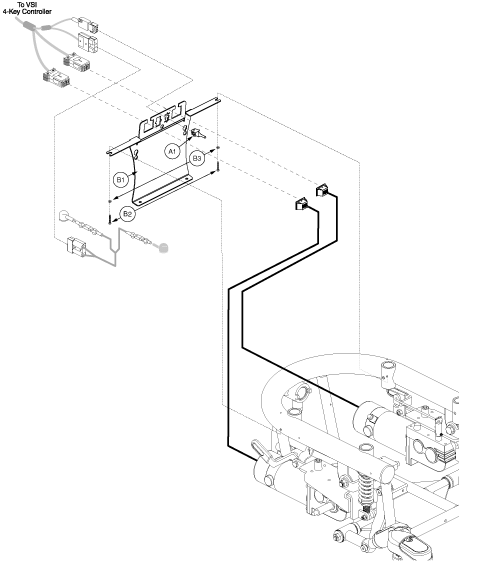 To VSI
4-Key Controller

A1
B3
B1
B2