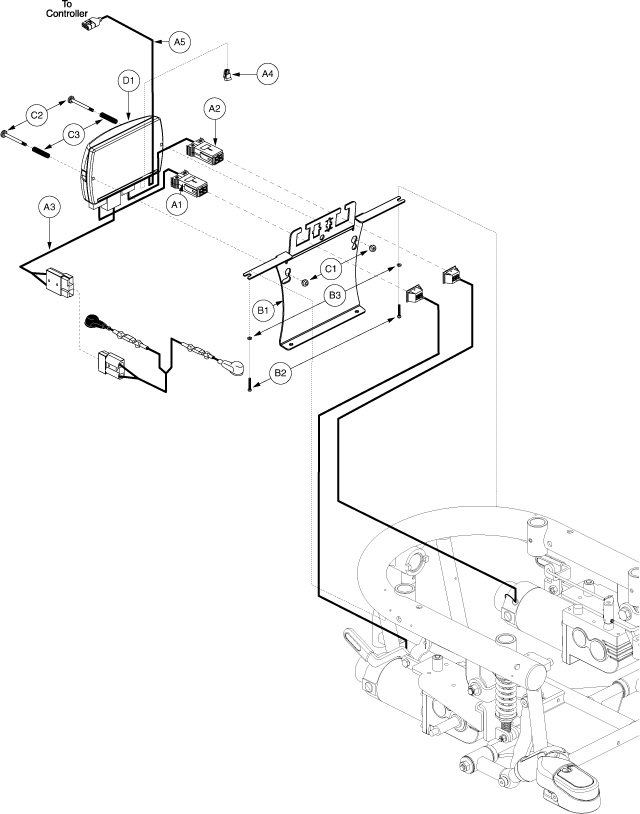 To Controller

A5

A4

D1

C2

C3

A2

A1

A3

C1

B1

B3

B2