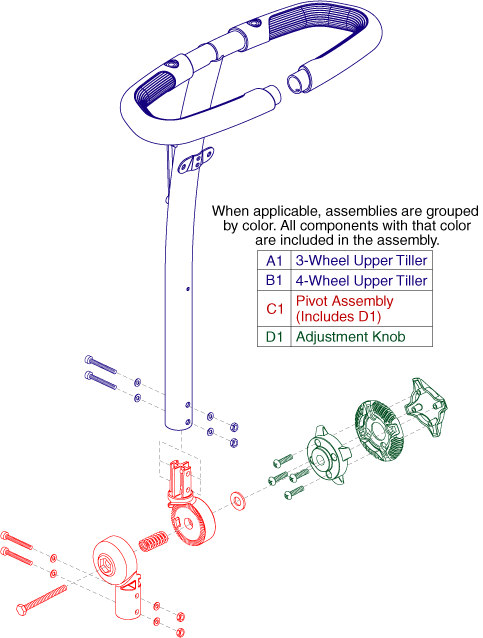 When applicable, assemblies are grouped by color. All components with that color are included in the assembly.

| A1 | 3-Wheel Upper Tiller |
|---|---|
| B1 | 4-Wheel Upper Tiller |
| C1 | Pivot Assembly (Includes D1) |
| D1 | Adjustment Knob |