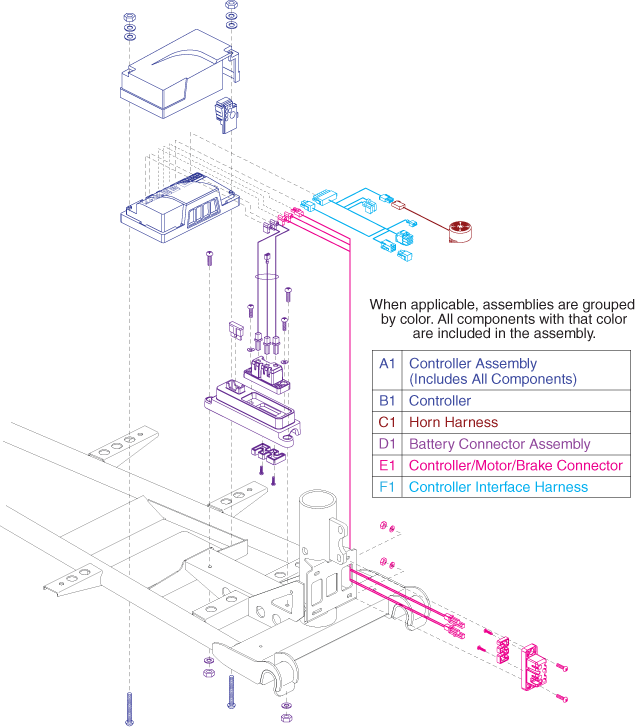 When applicable, assemblies are grouped by color. All components with that color are included in the assembly.

| A1 | Controller Assembly (Includes All Components) |
|---|---|
| B1 | Controller |
| C1 | Horn Harness |
| D1 | Battery Connector Assembly |
| E1 | Controller/Motor/Brake Connector |
| F1 | Controller Interface Harness |