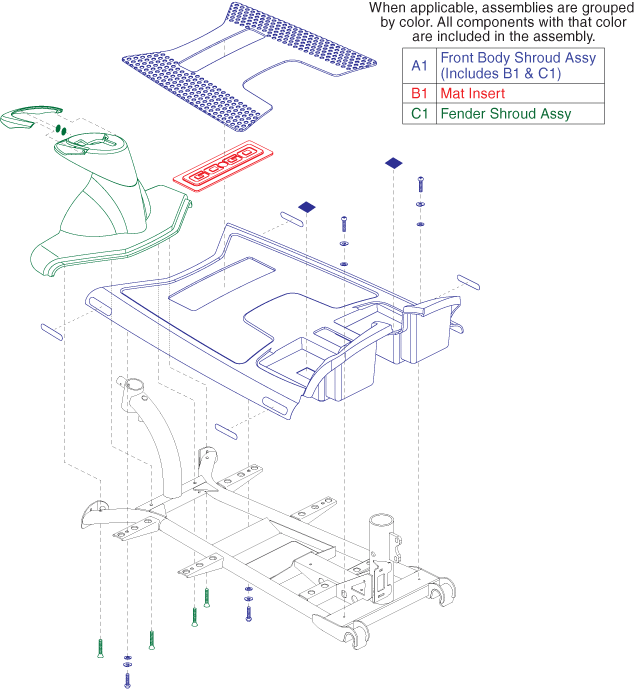 When applicable, assemblies are grouped by color. All components with that color are included in the assembly.

| A1 | Front Body Shroud Assy (Includes B1 & C1) |
|---|---|
| B1 | Mat Insert |
| C1 | Fender Shroud Assy |