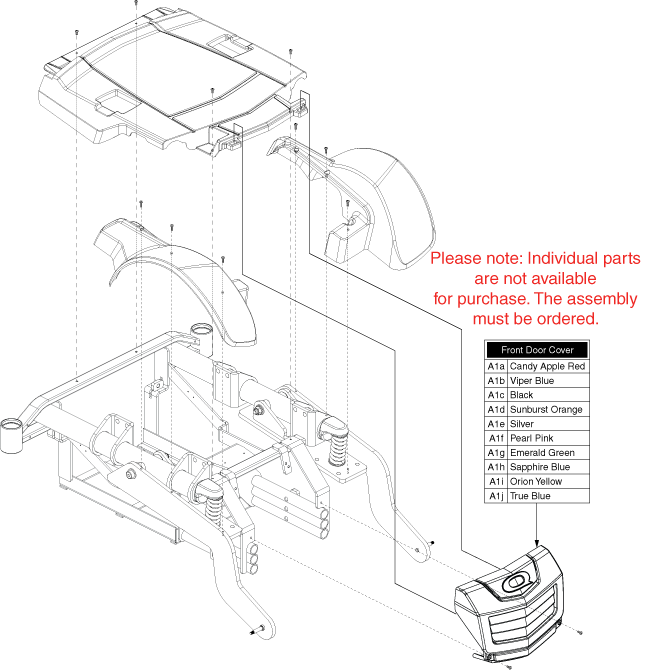 Please note: Individual parts are not available for purchase. The assembly must be ordered.

| Front Door Cover | |
|---|---|
| A1a | Candy Apple Red |
| A1b | Viper Blue |
| A1c | Black |
| A1d | Sunburst Orange |
| A1e | Silver |
| A1f | Pearl Pink |
| A1g | Emerald Green |
| A1h | Sapphire Blue |
| A1i | Orion Yellow |
| A1j | True Blue |