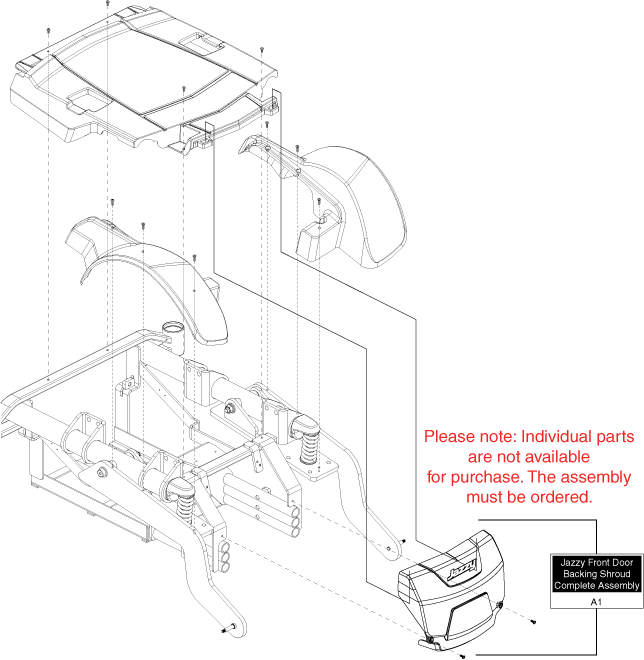 Please note: Individual parts are not available for purchase. The assembly must be ordered.

Jazzy

Jazzy Front Door Backing Shroud Complete Assembly

A1