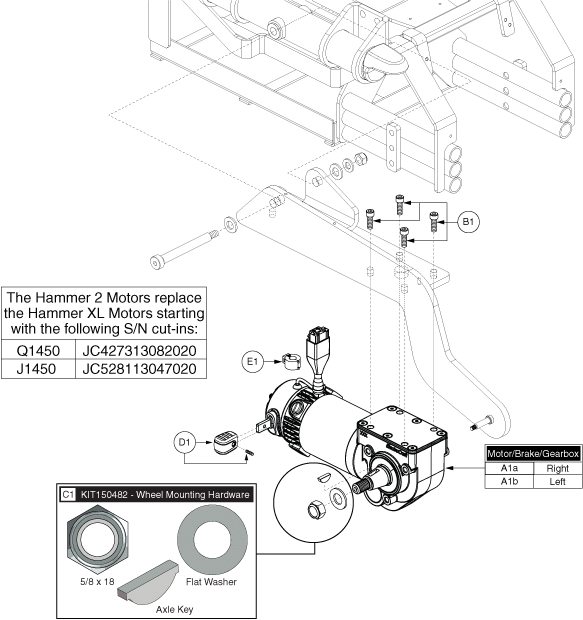 B1

The Hammer 2 Motors replace the Hammer XL Motors starting with the following S/N cut-ins:

| Q1450 | JC427313082020 |
|---|---|
| J1450 | JC528113047020 |

E1

D1

| Motor/Brake/Gearbox | |
|---|---|
| A1a | Right |
| A1b | Left |

C1 KIT150482 - Wheel Mounting Hardware

5/8 x 18

Flat Washer

Axle Key