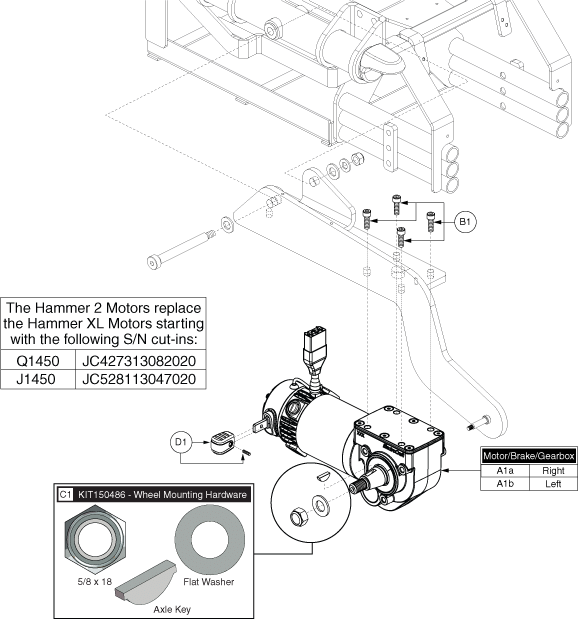 B1

The Hammer 2 Motors replace the Hammer XL Motors starting with the following S/N cut-ins:

| Q1450 | JC427313082020 |
|---|---|
| J1450 | JC528113047020 |

D1

| Motor/Brake/Gearbox | |
|---|---|
| A1a | Right |
| A1b | Left |

C1 KIT150486 - Wheel Mounting Hardware

5/8 x 18

Flat Washer

Axle Key