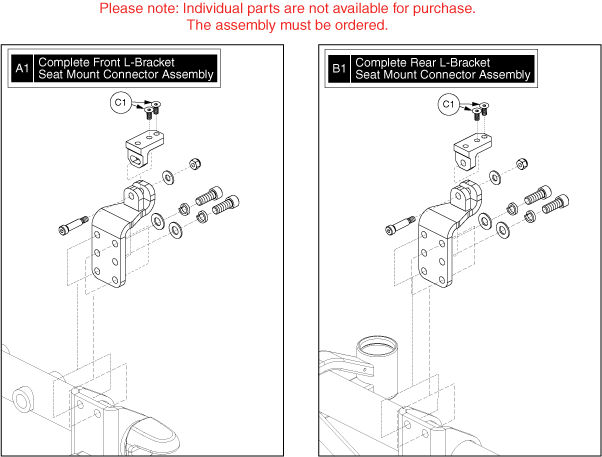 Please note: Individual parts are not available for purchase.
The assembly must be ordered.

A1 Complete Front L-Bracket Seat Mount Connector Assembly

C1

B1 Complete Rear L-Bracket Seat Mount Connector Assembly

C1