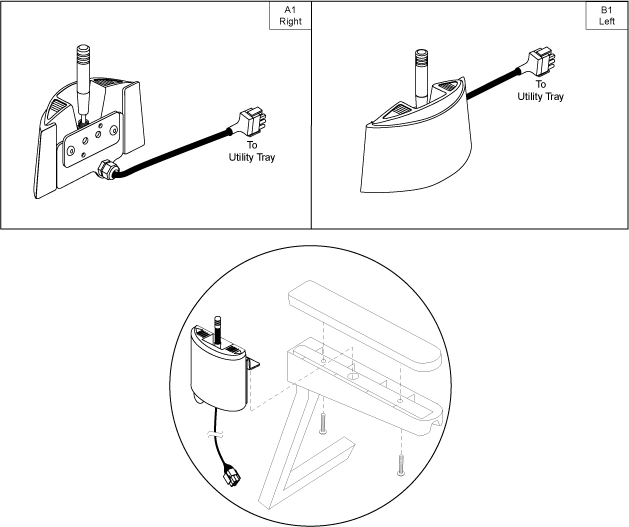 A1
Right

To
Utility Tray

B1
Left

To
Utility Tray