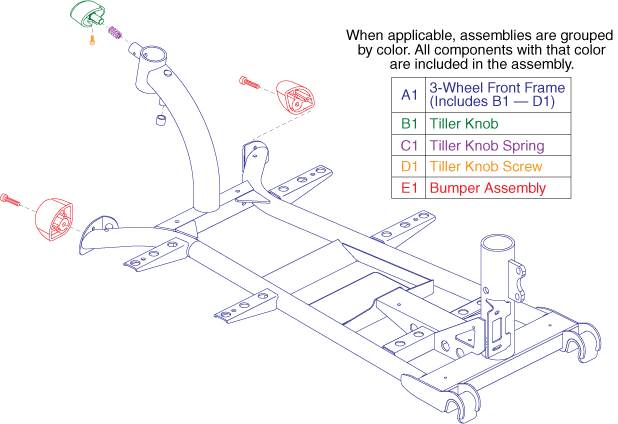 When applicable, assemblies are grouped by color. All components with that color are included in the assembly.

| A1 | 3-Wheel Front Frame (Includes B1 — D1) |
|---|---|
| B1 | Tiller Knob |
| C1 | Tiller Knob Spring |
| D1 | Tiller Knob Screw |
| E1 | Bumper Assembly |