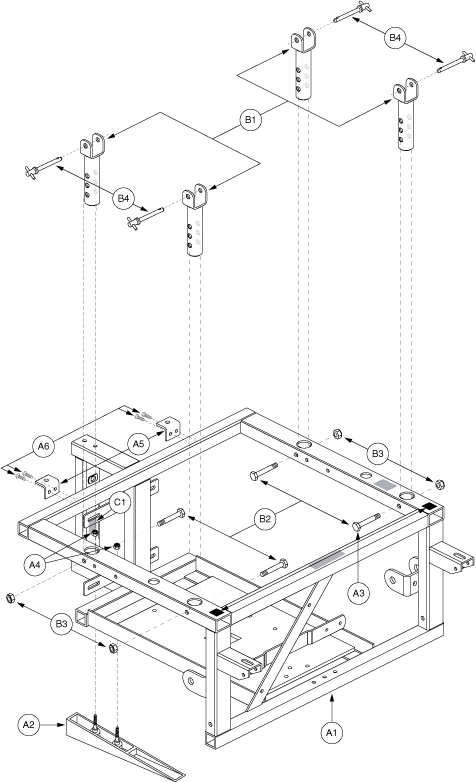 B4
B1
B4
A6
A5
B3
C1
B2
A4
A3
B3
A2
A1