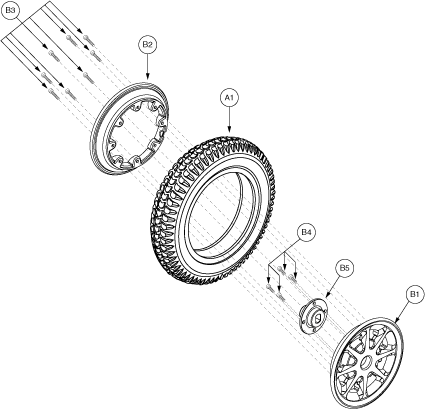 B3
B2
A1
B4
B5
B1