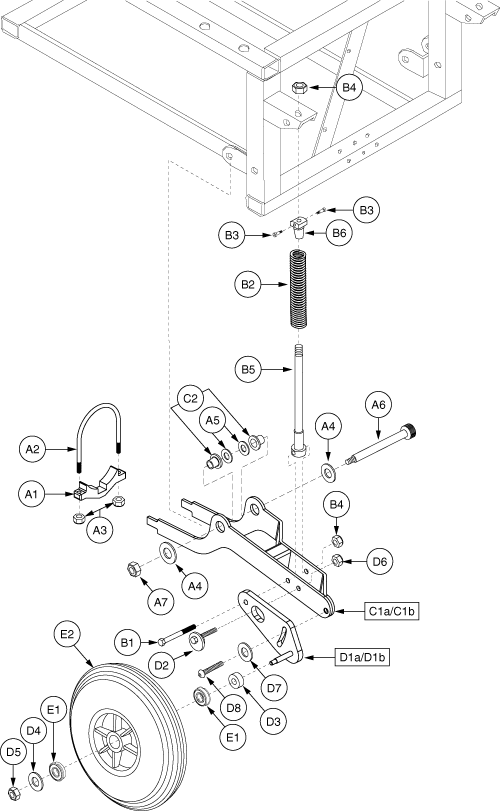 B4
B3
B3
B6
B2
B5
C2
A5
A6
A4
A2
A1
A3
B4
D6
A7
A4
C1a/C1b
E2
B1
D2
D1a/D1b
D7
D8
D3
E1
E1
D4
D5