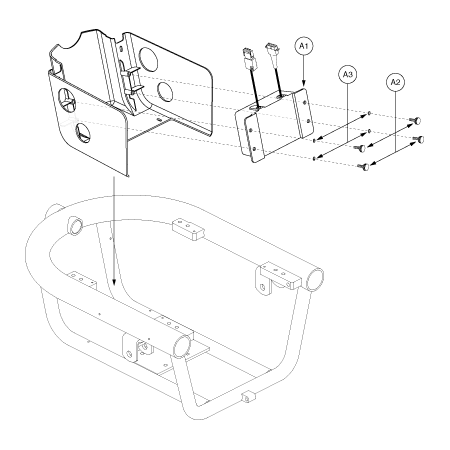 A1
A3
A2