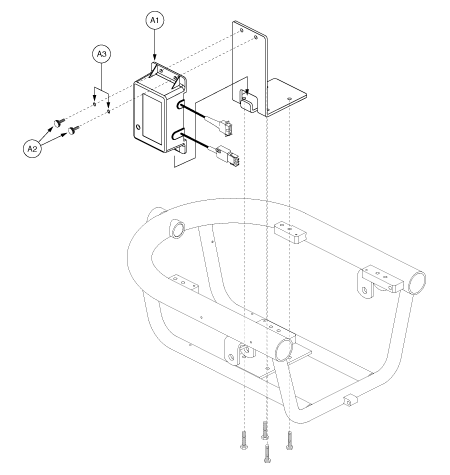 A1
A3
A2