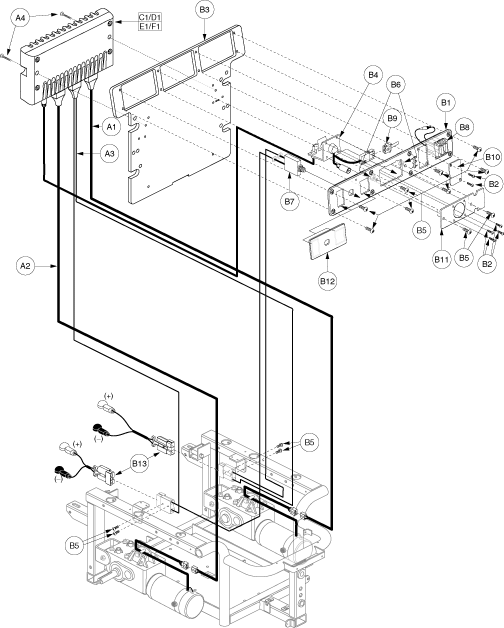 A4
C1/D1
E1/F1
B3
A1
A3
B4
B6
B9
B1
B8
B10
B2
B7
B5
B11
B5
B2
B12
A2
(+)
(–)
(+)
(–)
B13
B5
B5