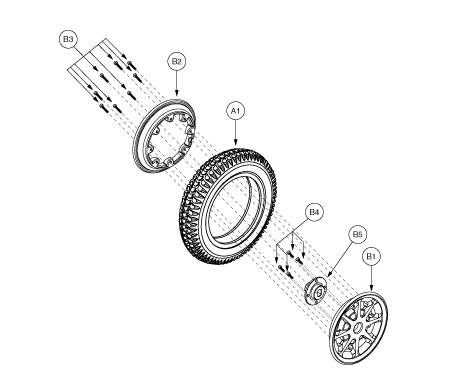 B3
B2
A1
B4
B5
B1