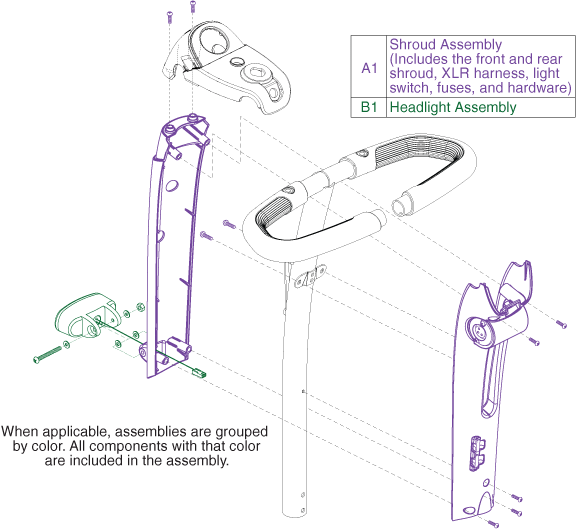 | A1 | Shroud Assembly (Includes the front and rear shroud, XLR harness, light switch, fuses, and hardware) |
|---|---|
| B1 | Headlight Assembly |

When applicable, assemblies are grouped by color. All components with that color are included in the assembly.