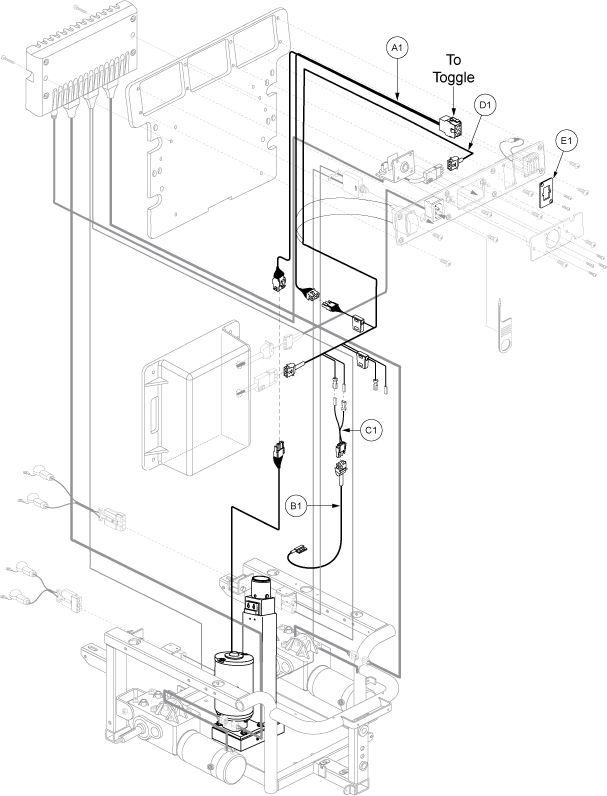 A1

To
Toggle

D1

E1

C1

B1