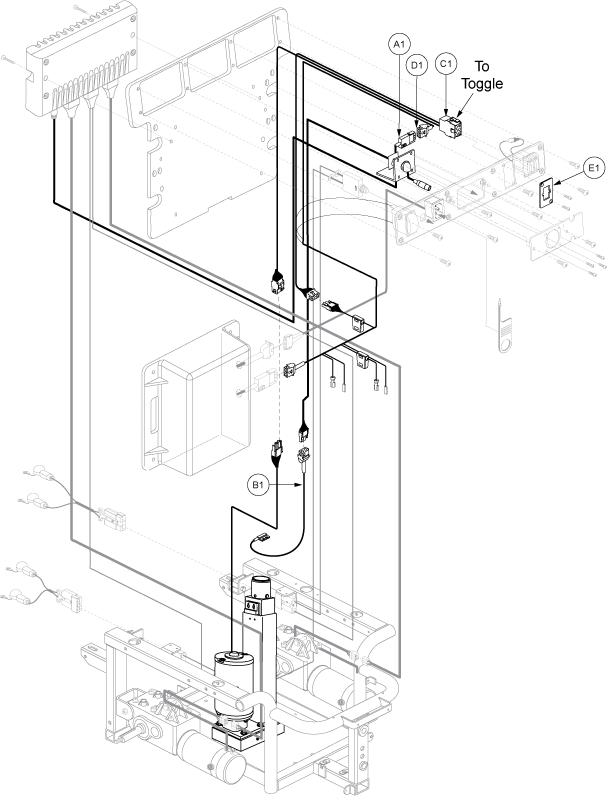 A1
D1
C1
To Toggle
E1
B1