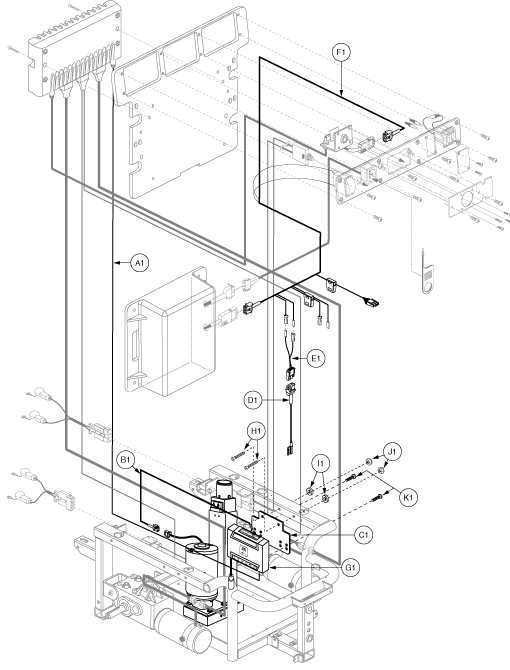 F1
A1
E1
D1
H1
J1
I1
B1
K1
C1
G1