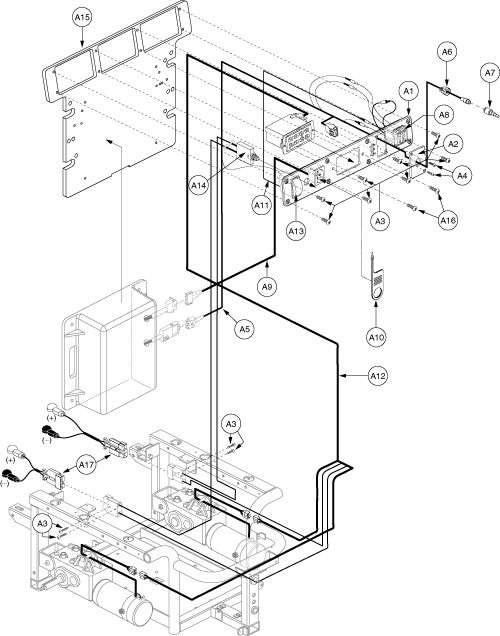 A15
A6
A7
A1
A8
A2
A4
A14
A11
A13
A3
A16
A9
A10
A5
A12
(+)
(–)
A3
(+)
(–)
A17
A3