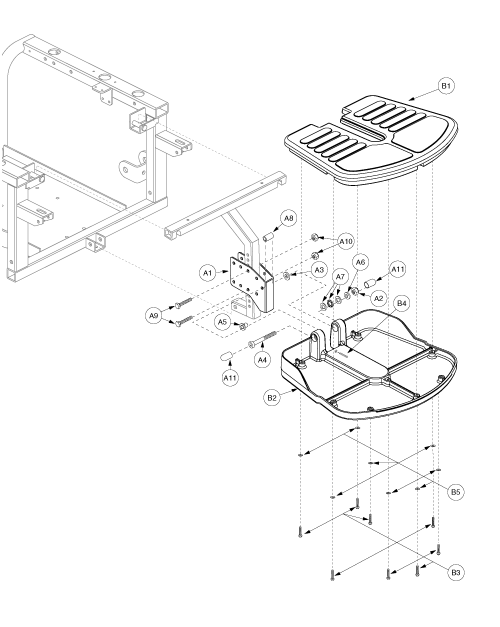 B1
A8
A10
A1
A3
A6
A11
A7
A2
B4
A9
A5
A4
A11
B2
B5
B3