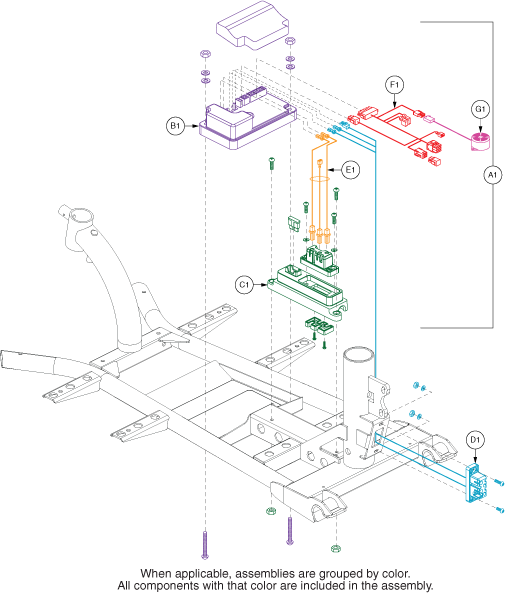 F1

G1

B1

E1

A1

C1

D1

When applicable, assemblies are grouped by color.
All components with that color are included in the assembly.