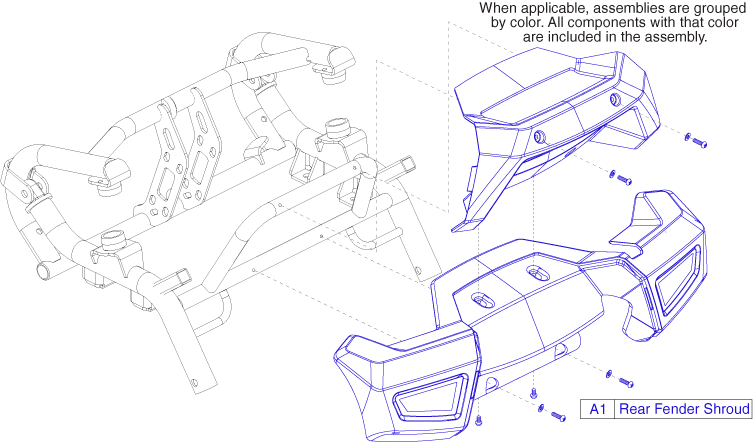 When applicable, assemblies are grouped by color. All components with that color are included in the assembly.

| A1 | Rear Fender Shroud |
|---|---|