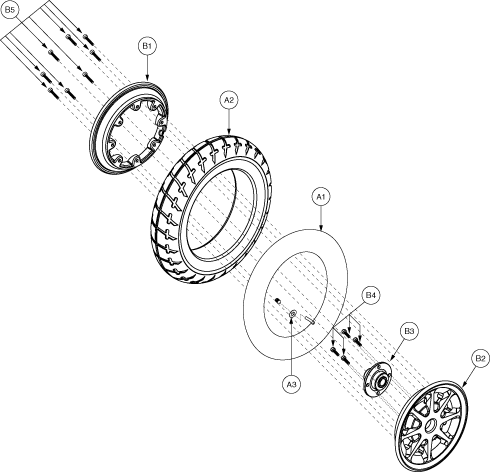 B5
B1
A2
A1
B4
B3
B2
A3