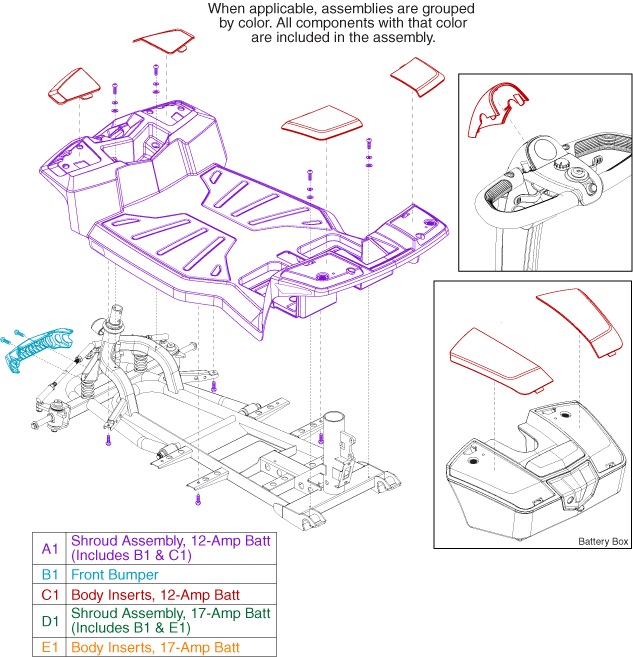 When applicable, assemblies are grouped by color. All components with that color are included in the assembly.

Battery Box

| A1 | Shroud Assembly, 12-Amp Batt (Includes B1 & C1) |
|---|---|
| B1 | Front Bumper |
| C1 | Body Inserts, 12-Amp Batt |
| D1 | Shroud Assembly, 17-Amp Batt (Includes B1 & E1) |
| E1 | Body Inserts, 17-Amp Batt |