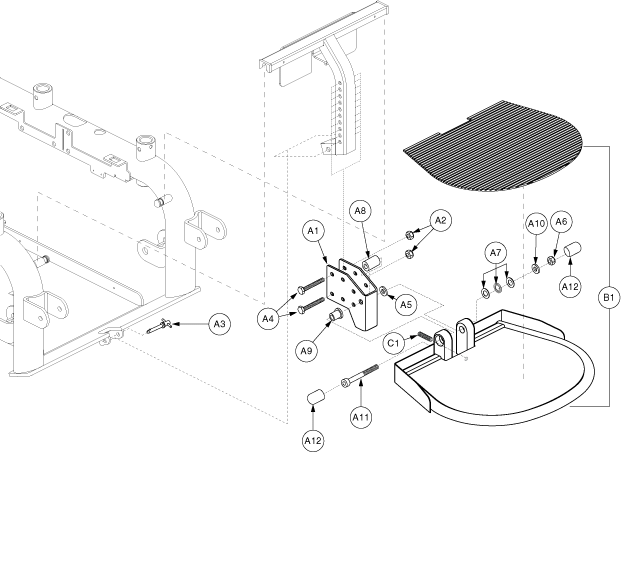 A8
A2
A1
A10
A6
A7
A12
B1
A4
A5
A3
A9
C1
A11
A12