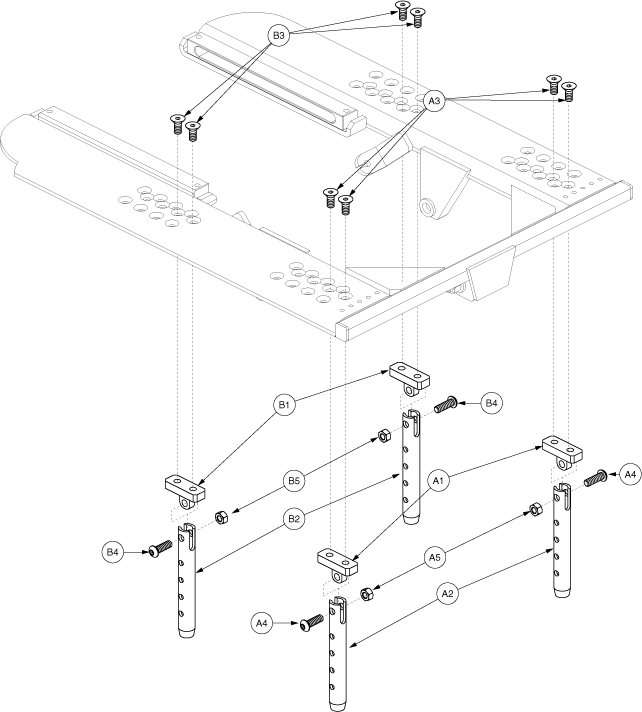 B3
A3
B1
B4
B5
A1
A4
B2
B4
A5
A2
A4