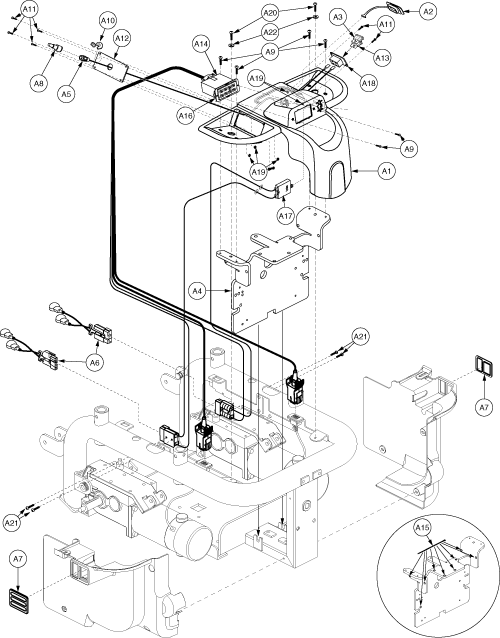 A11
A10
A12
A8
A5
A14
A16
A20
A22
A9
A3
A11
A2
A13
A18
A19
A9
A19
A1
A17
A4
A6
A21
A7
A21
A7
A15