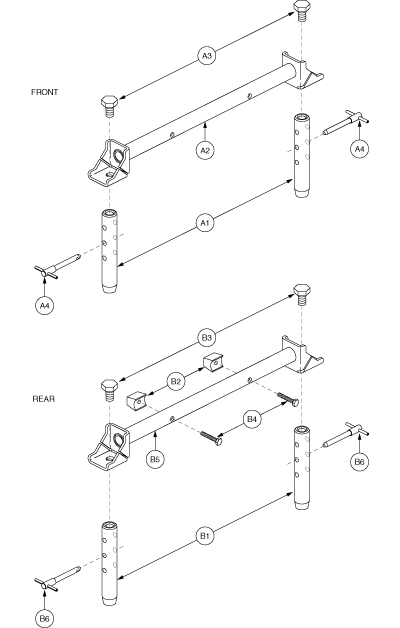 A3

FRONT

A2

A4

A1

A4

B3

B2

REAR

B4

B5

B6

B1

B6