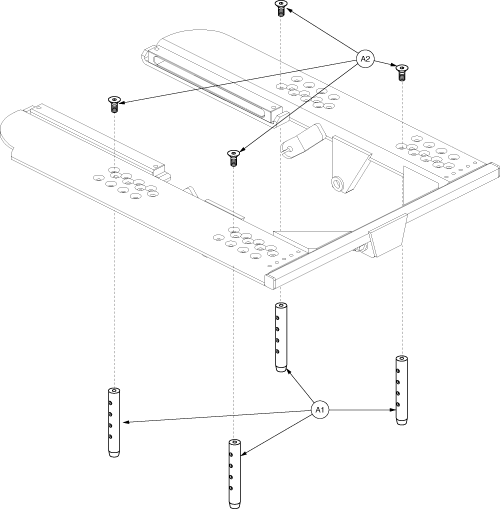 A2

A1